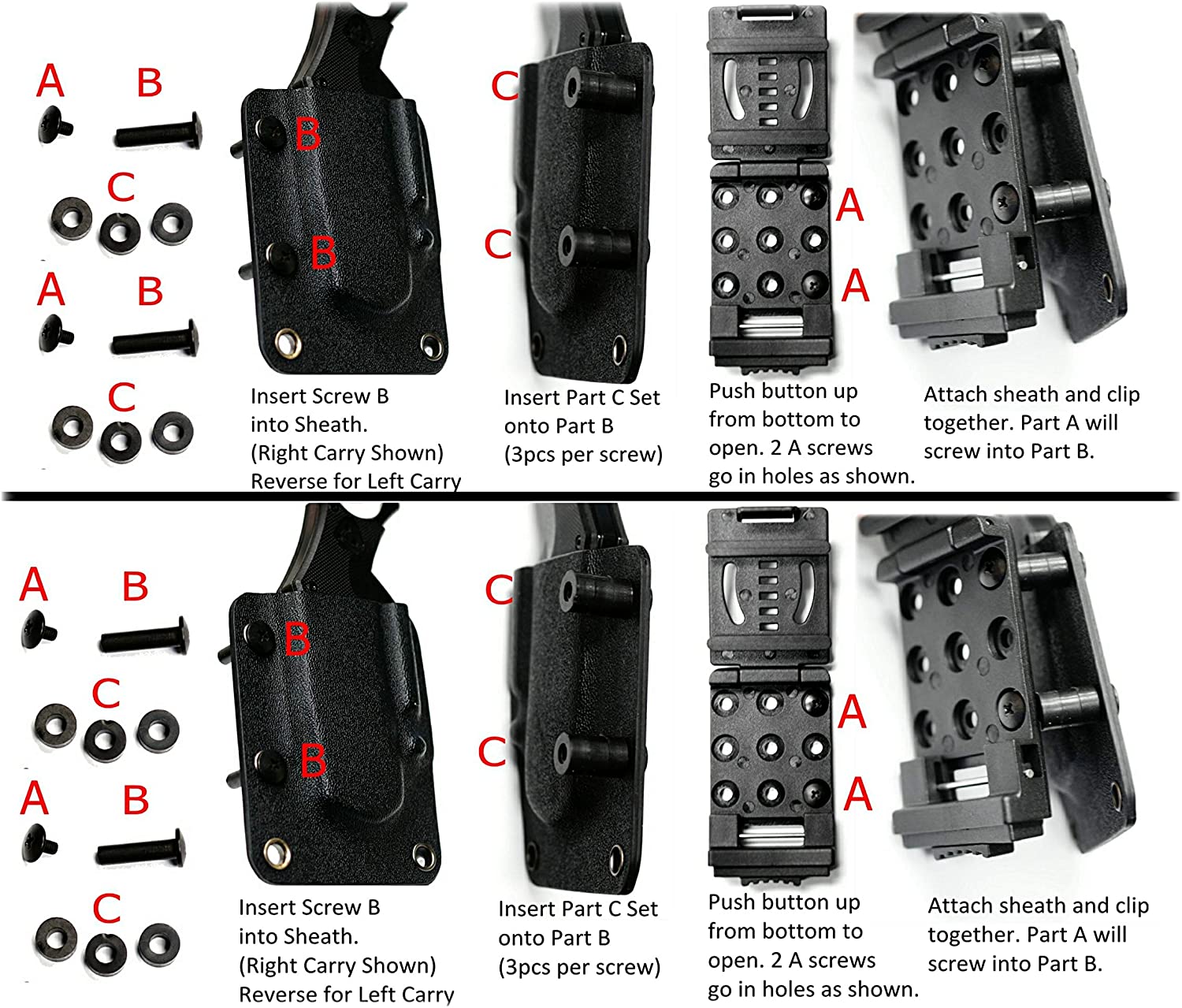 A B
C
A B
C

B
B

Insert Screw B into Sheath. (Right Carry Shown) Reverse for Left Carry

C
C

Insert Part C Set onto Part B (3pcs per screw)

A
A

Push button up from bottom to open. 2 A screws go in holes as shown.

Attach sheath and clip together. Part A will screw into Part B.

A B
C
A B
C

B
B

Insert Screw B into Sheath. (Right Carry Shown) Reverse for Left Carry

C
C

Insert Part C Set onto Part B (3pcs per screw)

A
A

Push button up from bottom to open. 2 A screws go in holes as shown.

Attach sheath and clip together. Part A will screw into Part B.